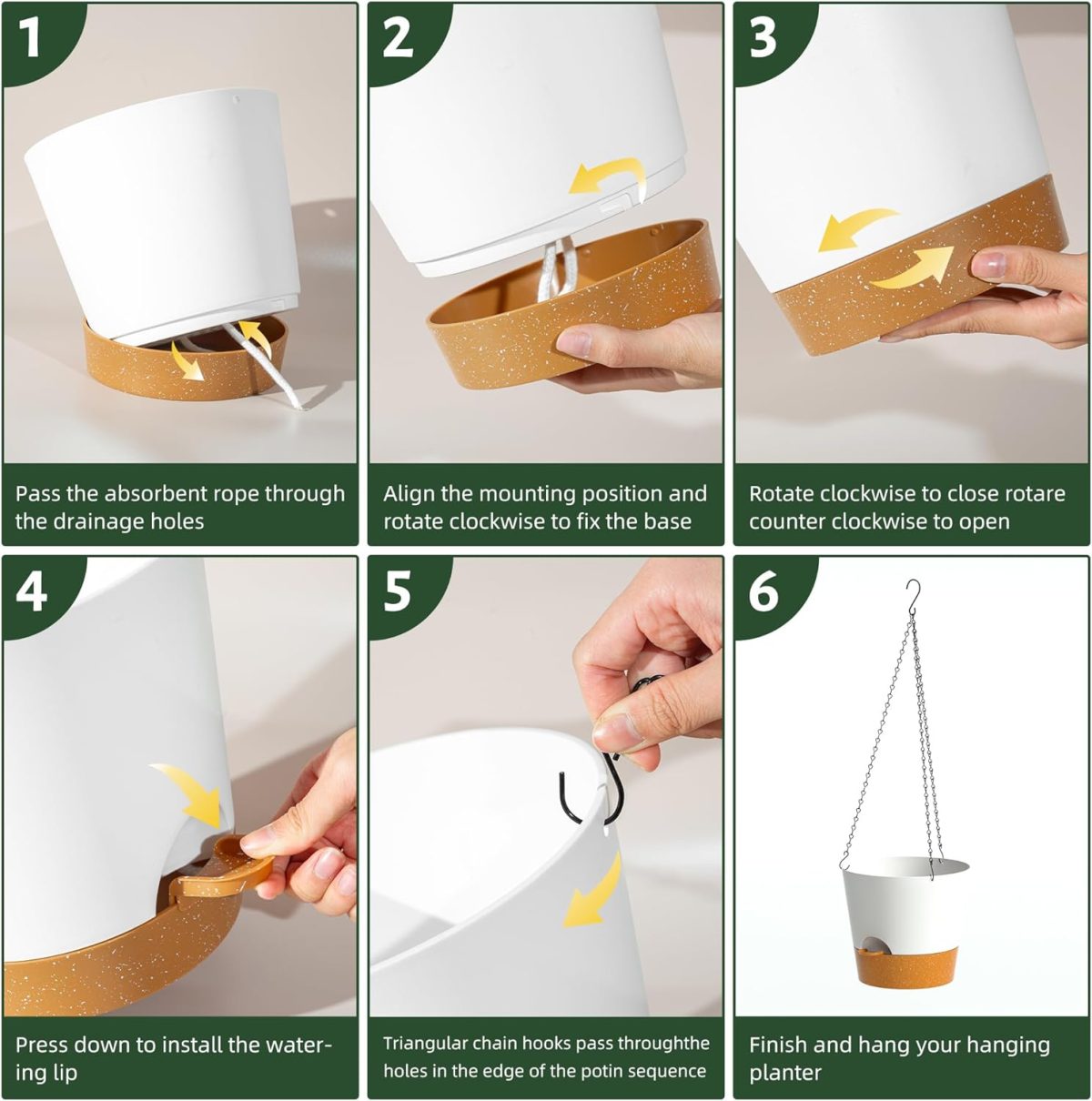 1

Pass the absorbent rope through the drainage holes

2

Align the mounting position and rotate clockwise to fix the base

3

Rotate clockwise to close rotare counter clockwise to open

4

Press down to install the watering lip

5

Triangular chain hooks pass throughthe holes in the edge of the potin sequence

6

Finish and hang your hanging planter