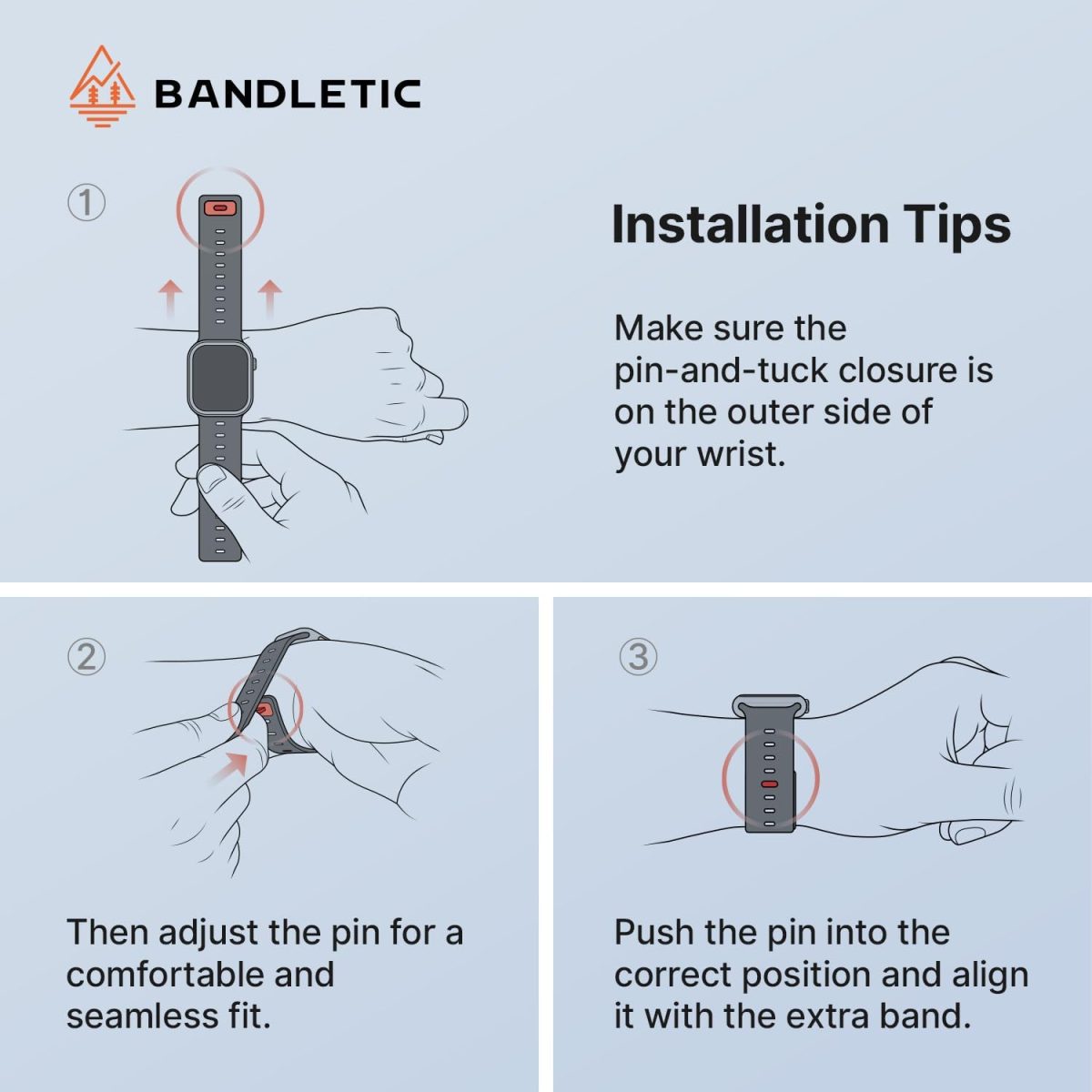 BANDLETIC

①

Installation Tips

Make sure the pin-and-tuck closure is on the outer side of your wrist.

②

Then adjust the pin for a comfortable and seamless fit.

③

Push the pin into the correct position and align it with the extra band.